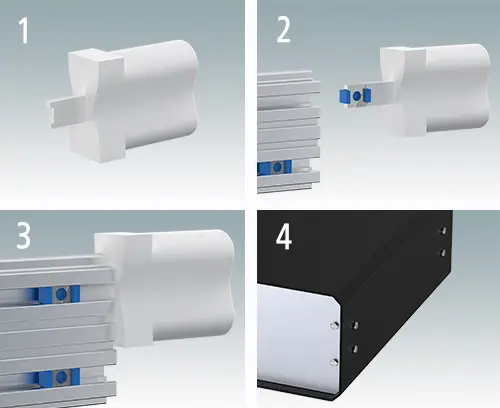 1

2

3

4